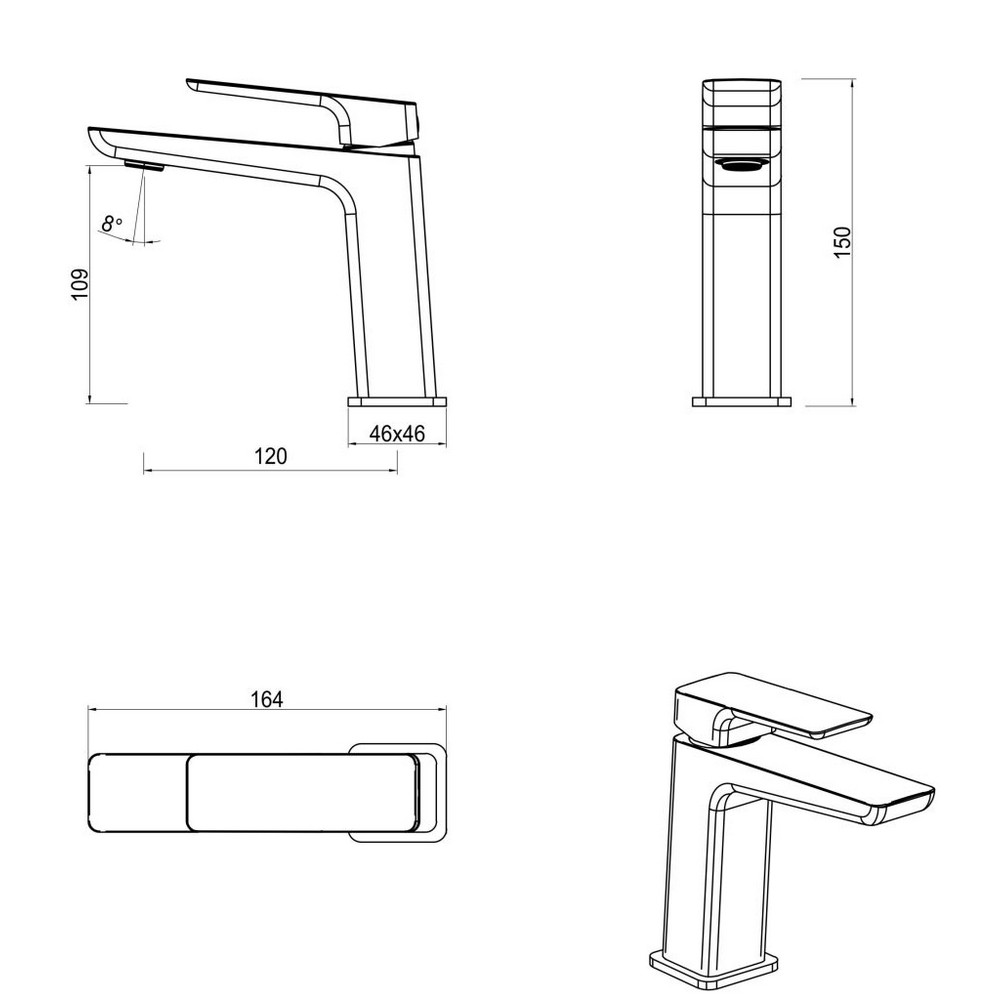 8°
109
46x46
120
150
164